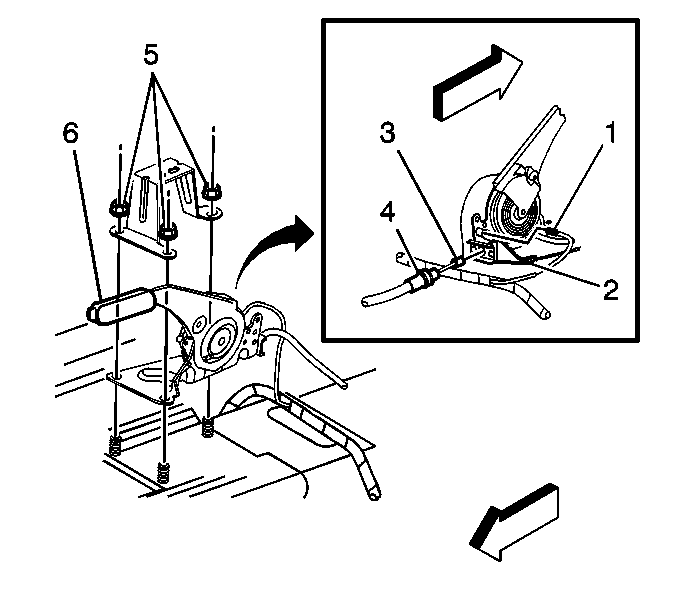 5
6
3
1
4
2