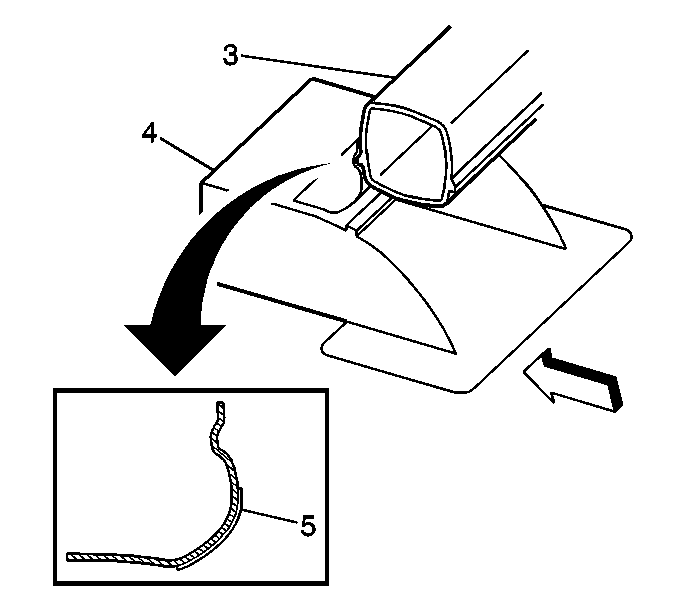 3
4
5