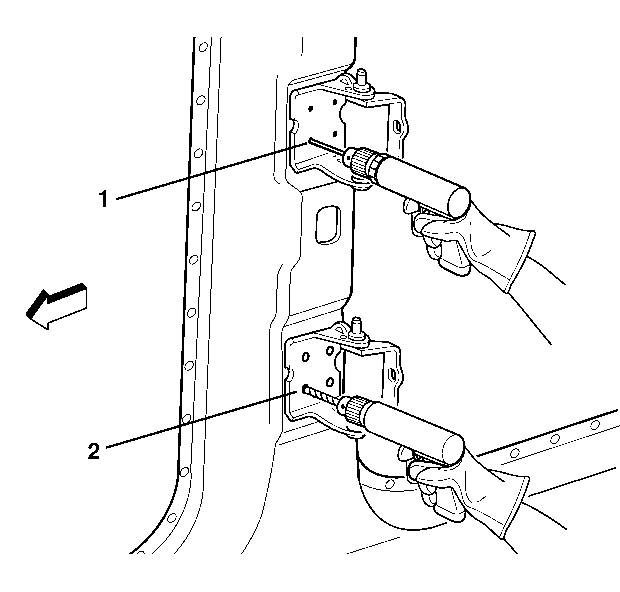 1

2