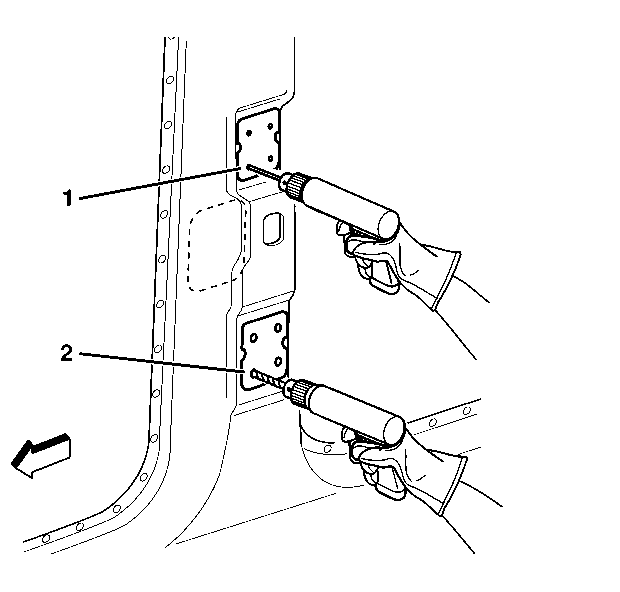 1
2