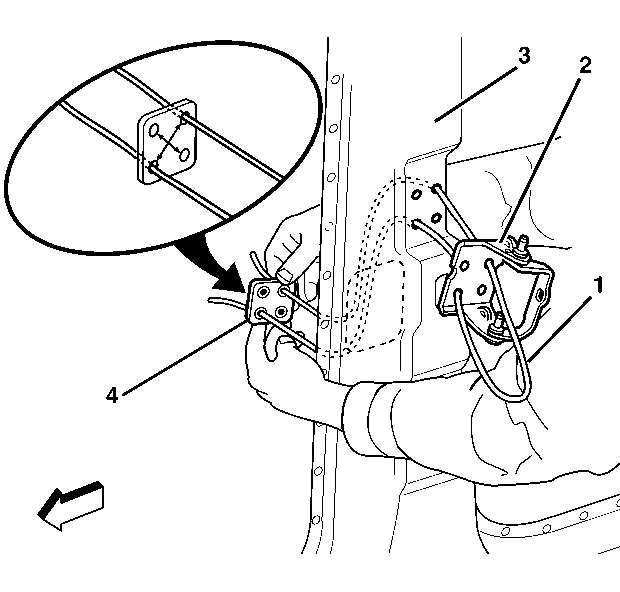 3
2
1
4