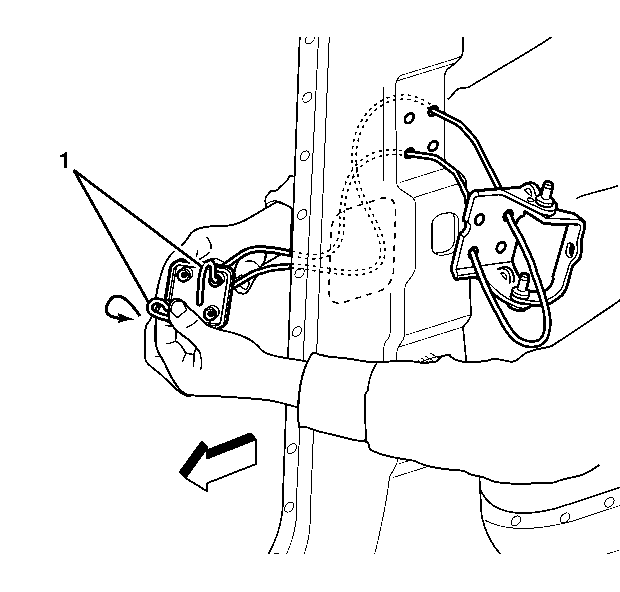 1