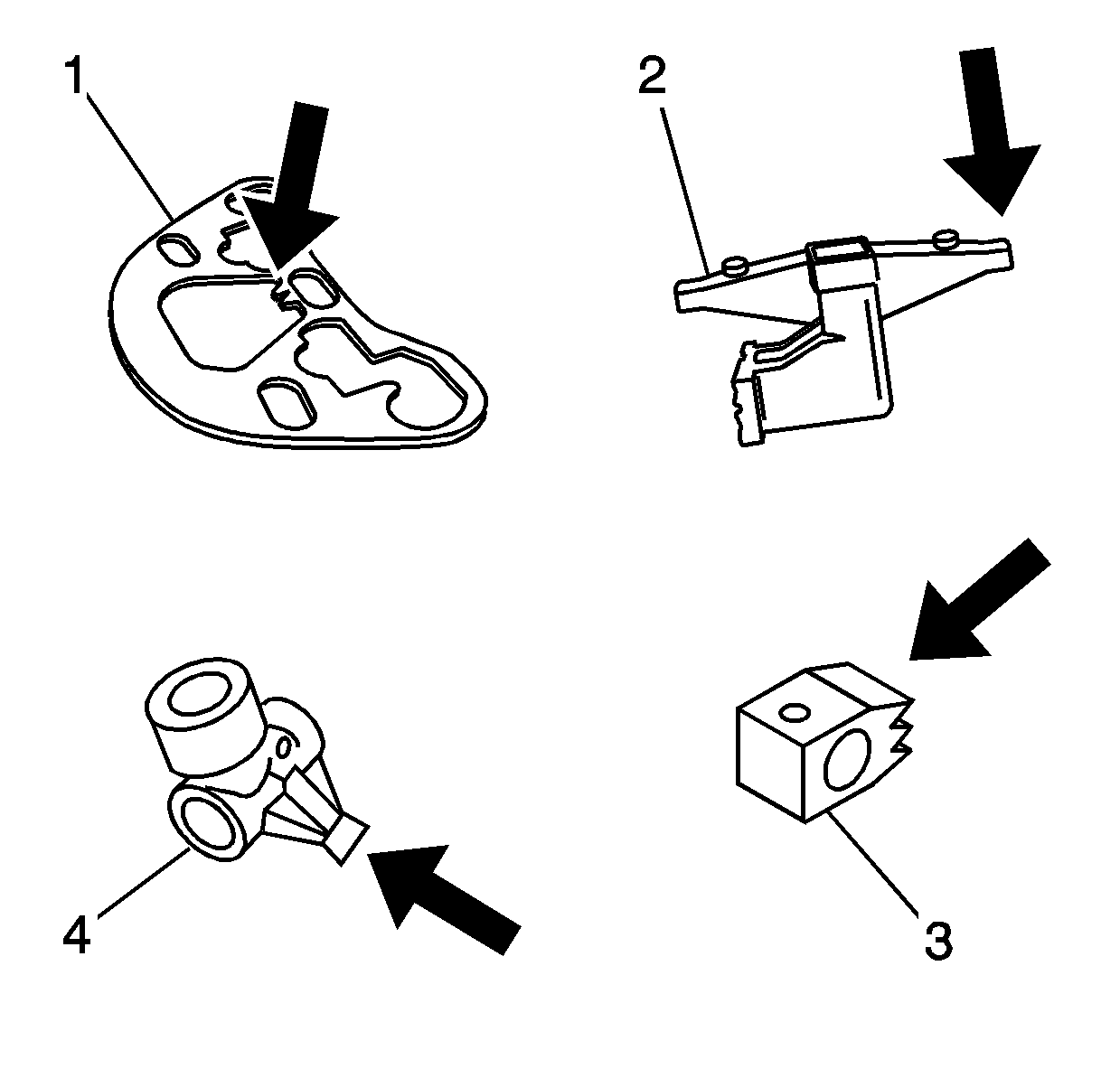 1
2
4
3