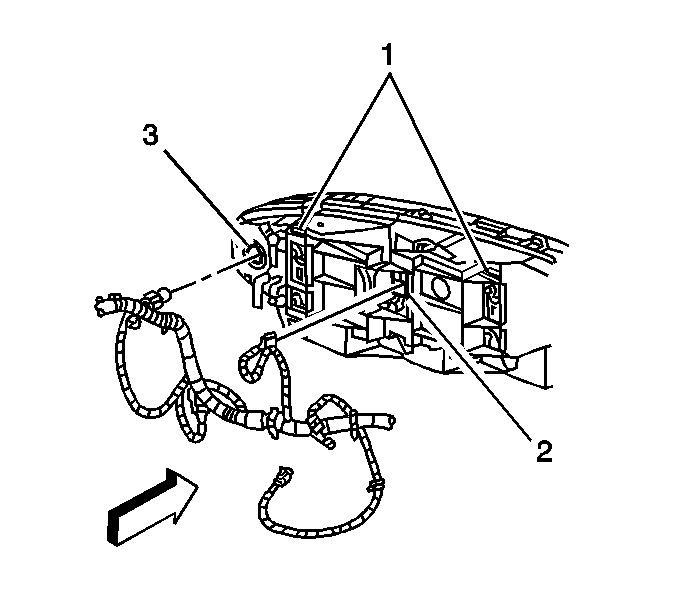 1
3
2