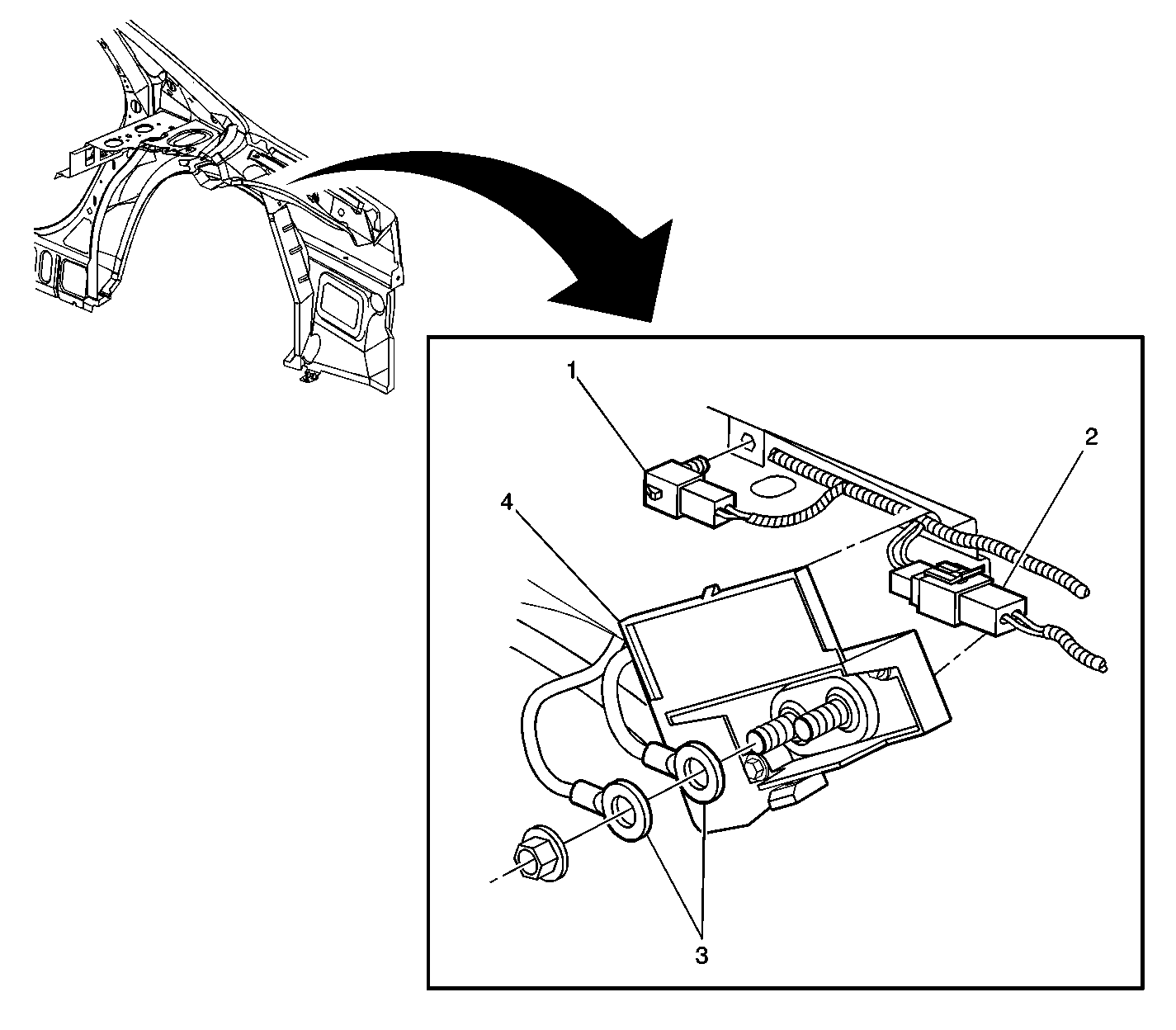 1
2
4
3