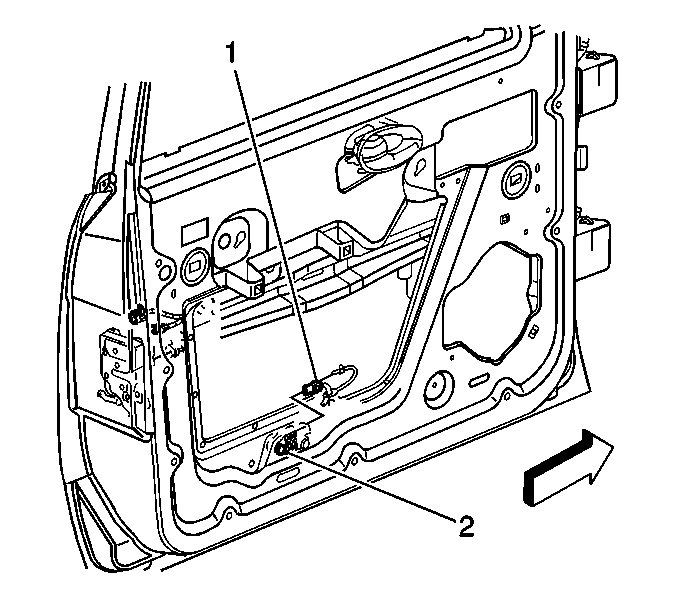 1

2