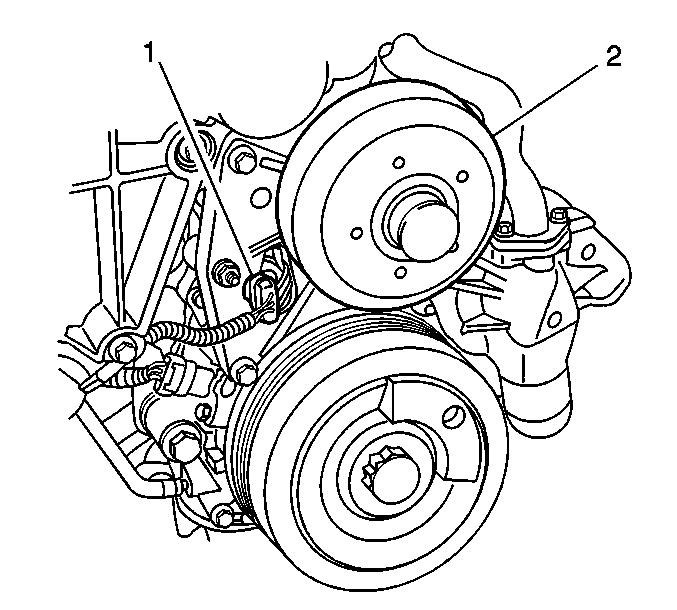 1
2