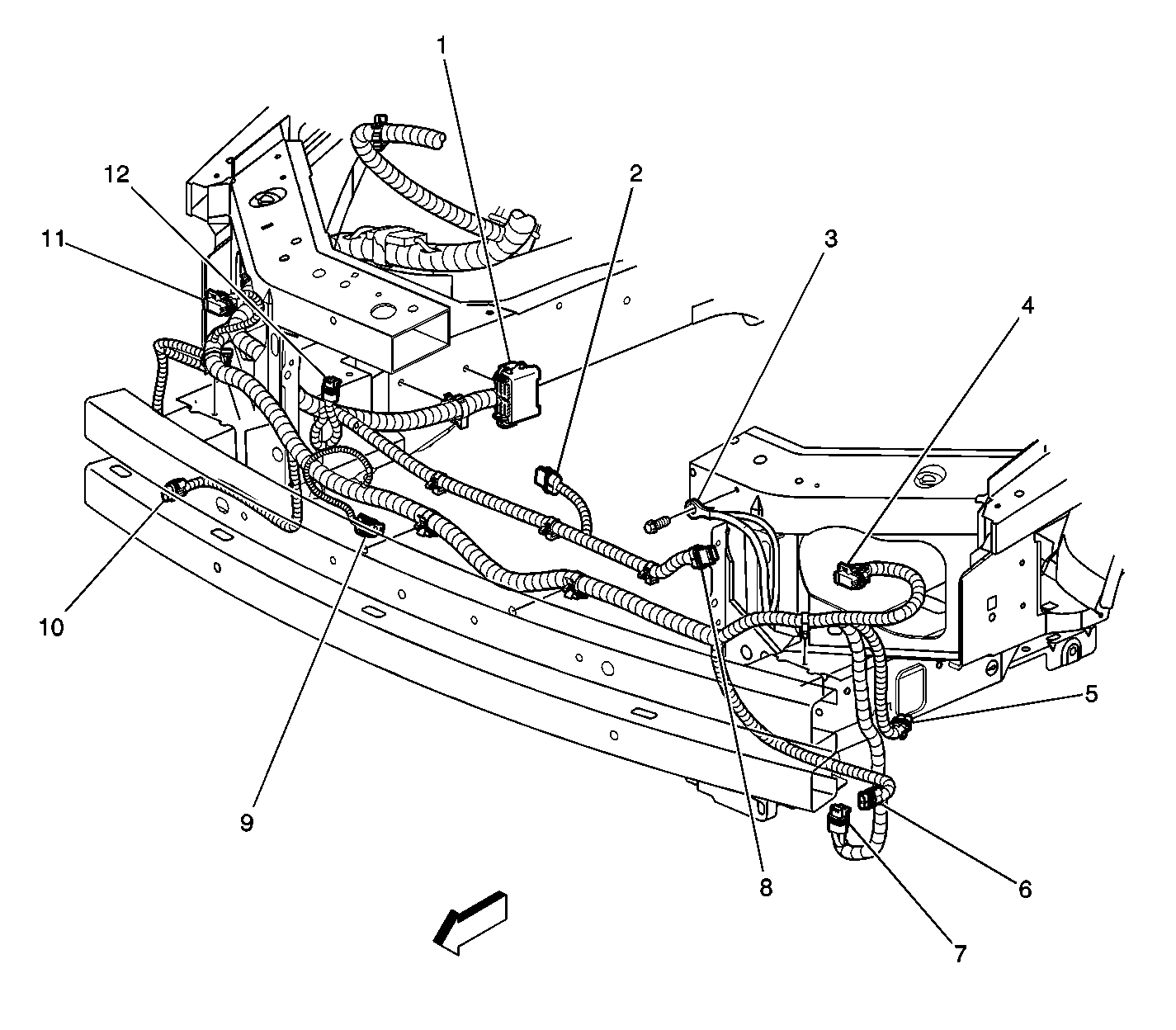 1
12
2
11
3
4
10
5
9
8
6
7