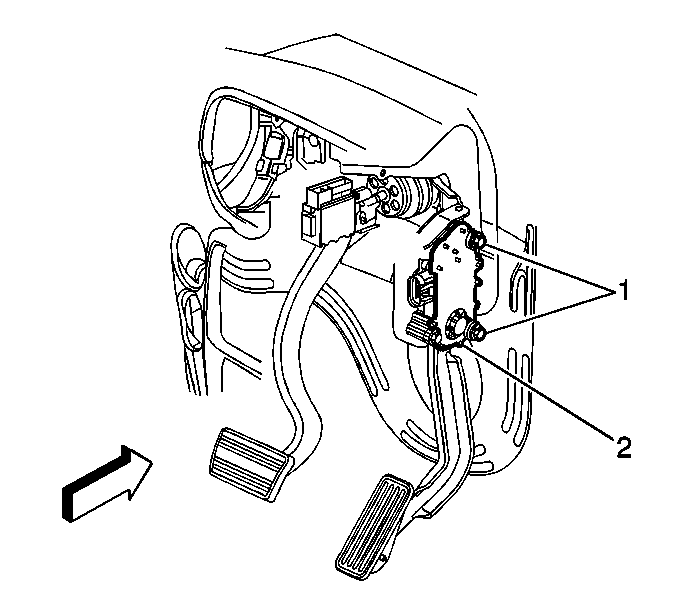 1
2