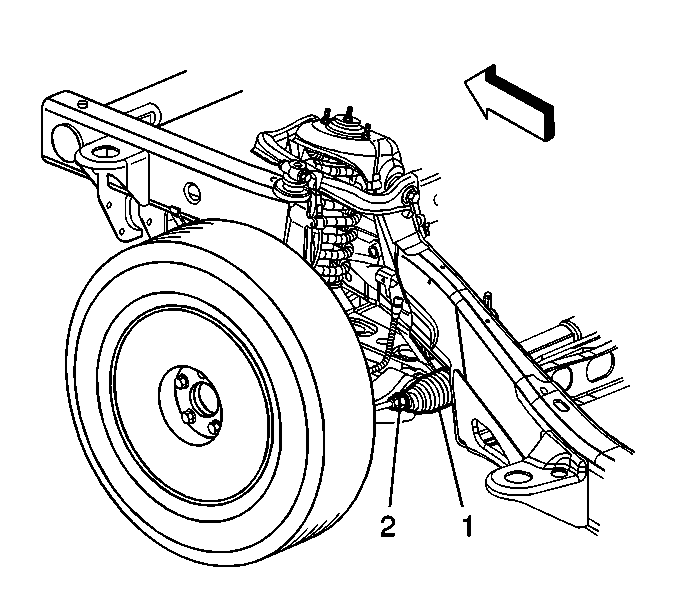 2
1