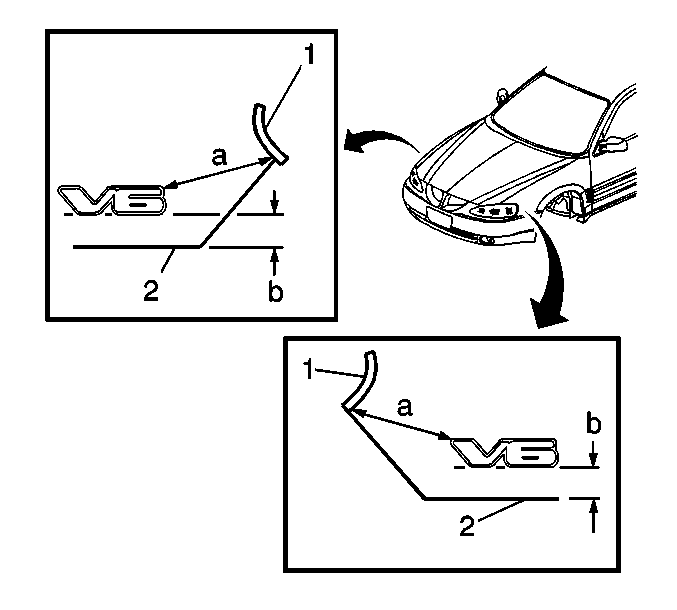 1
a
V6
2
b

1
a
b
V6
2