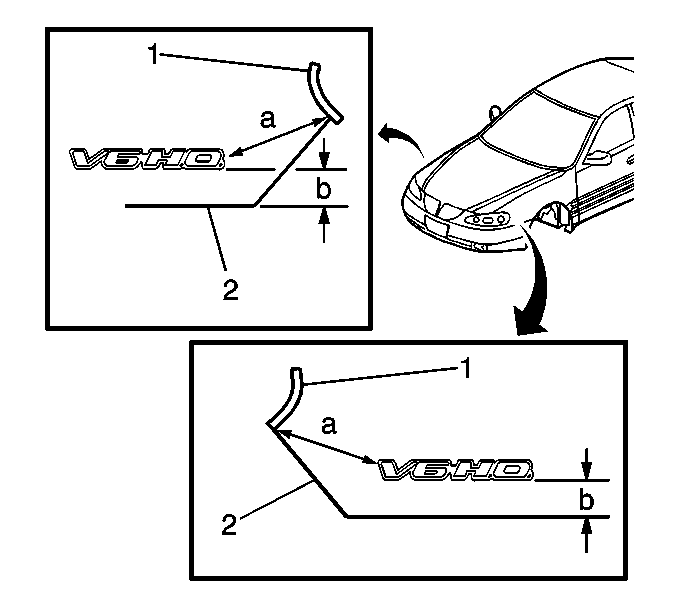 1
a
V6H.O.
b
2

1
a
V6H.O.
b
2