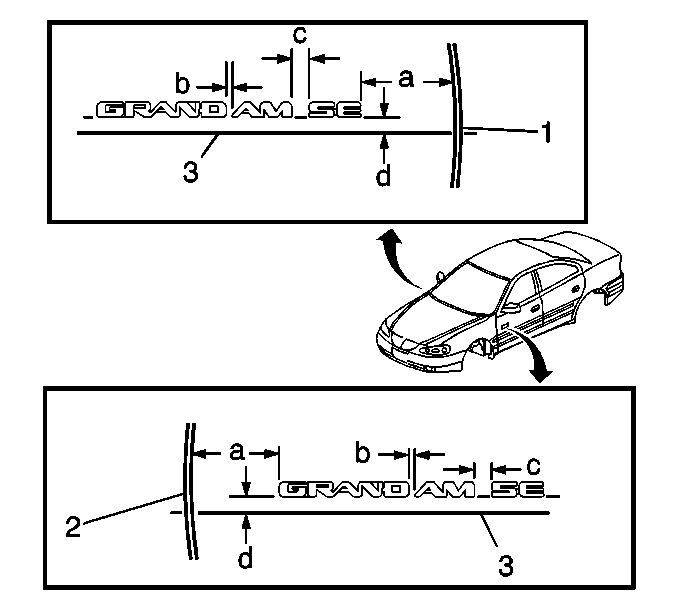 c
b
a
GRAND AM SE
1
3
d
a
b
c
GRAND AM SE
2
d
3