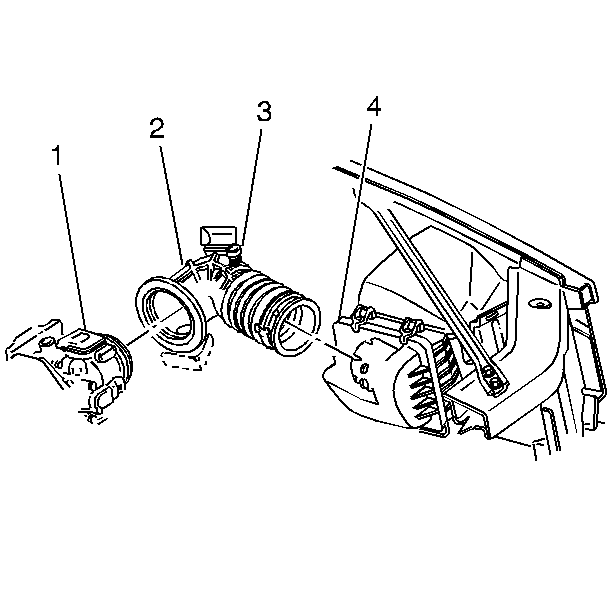 1
2
3
4