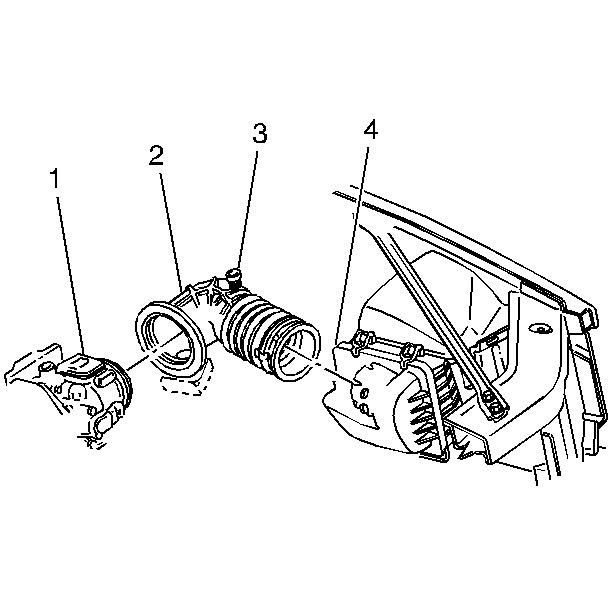 1
2
3
4