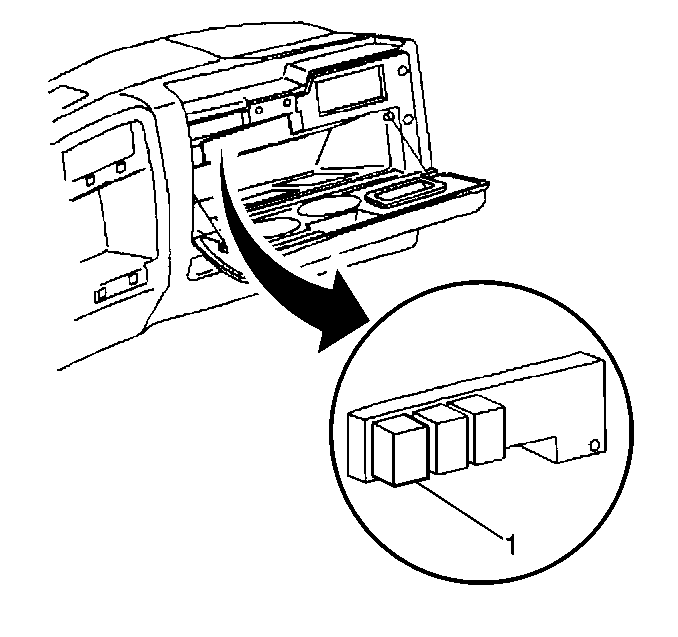 1