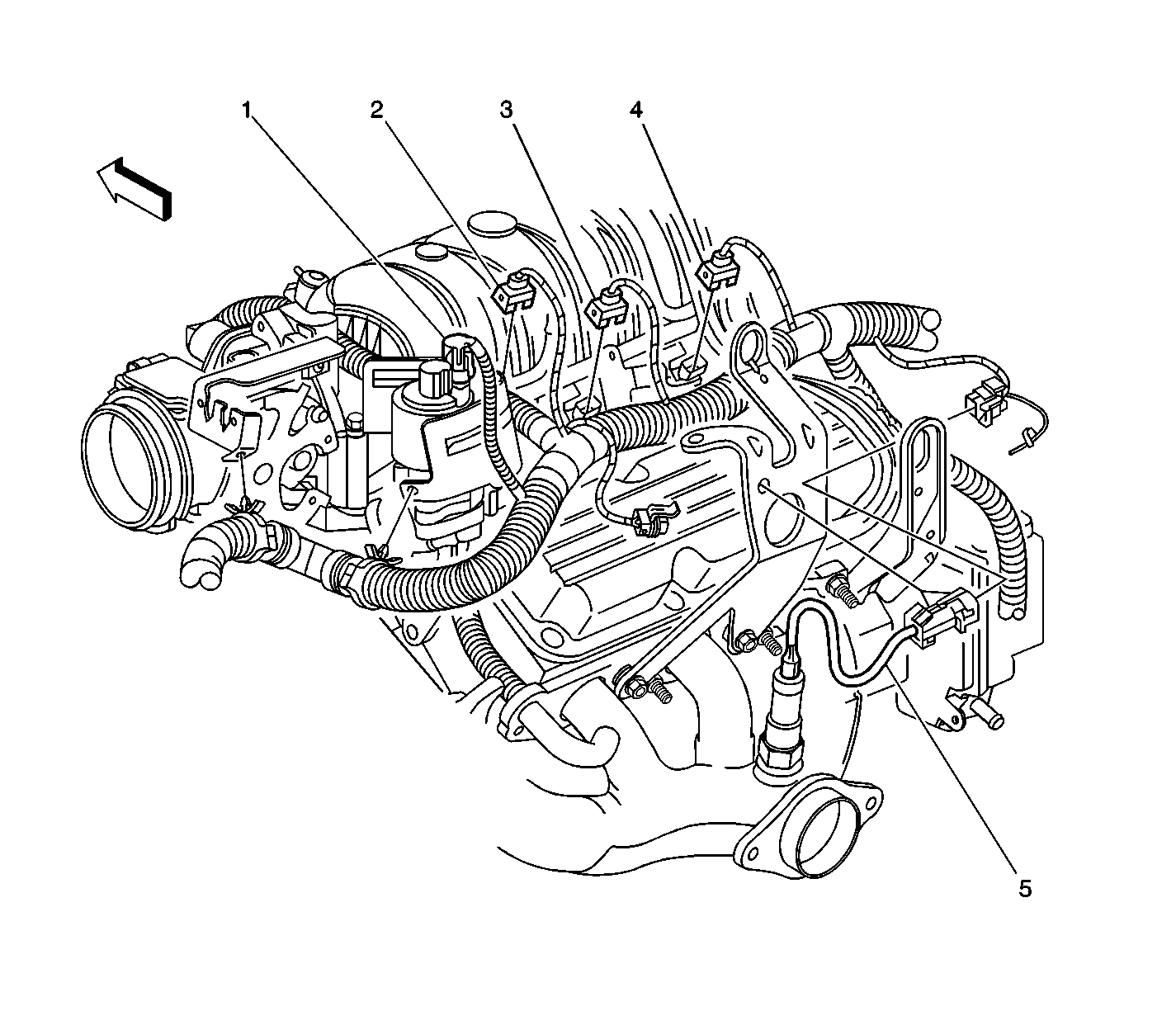 1
2
3
4
5