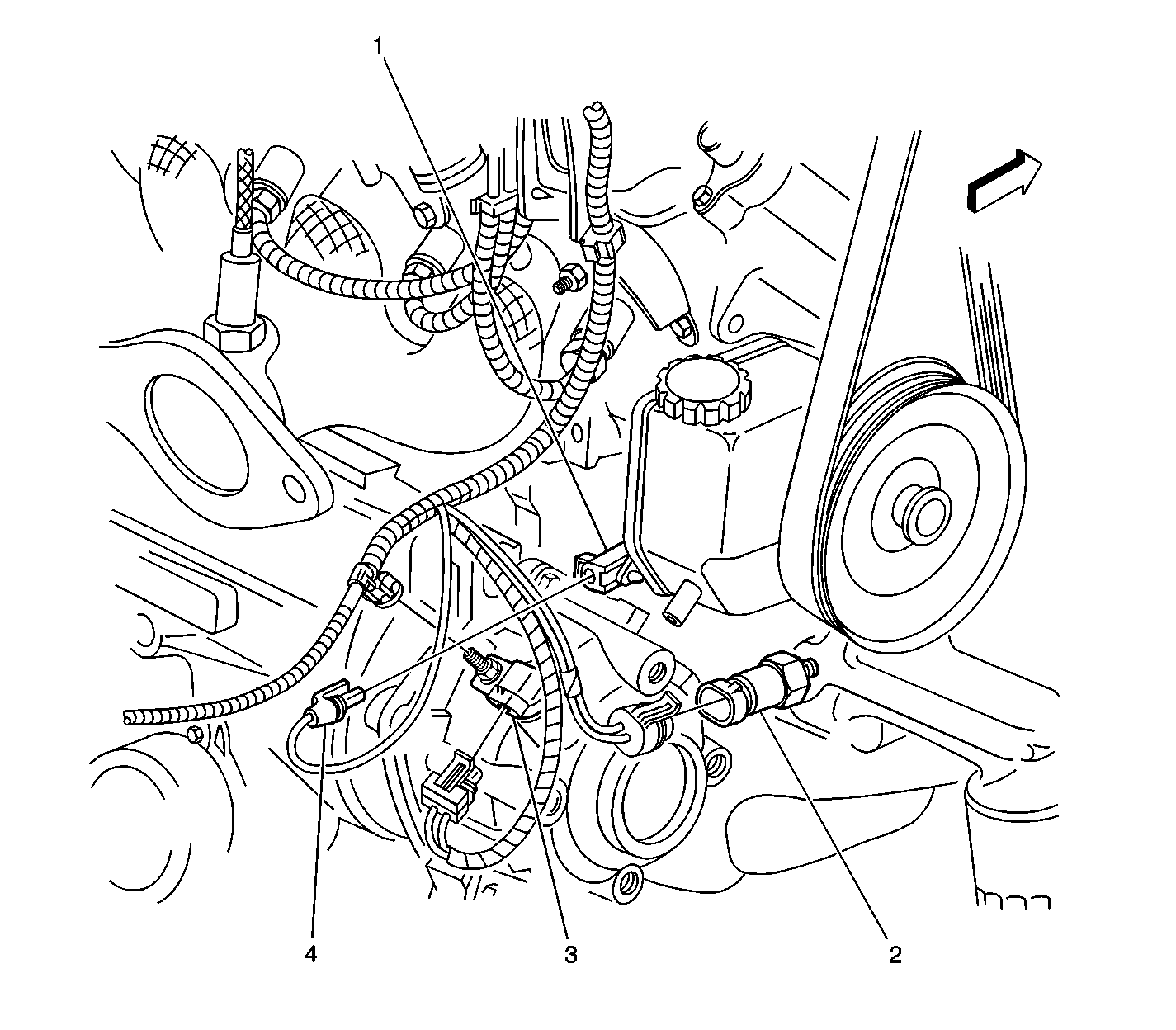 1
4
3
2