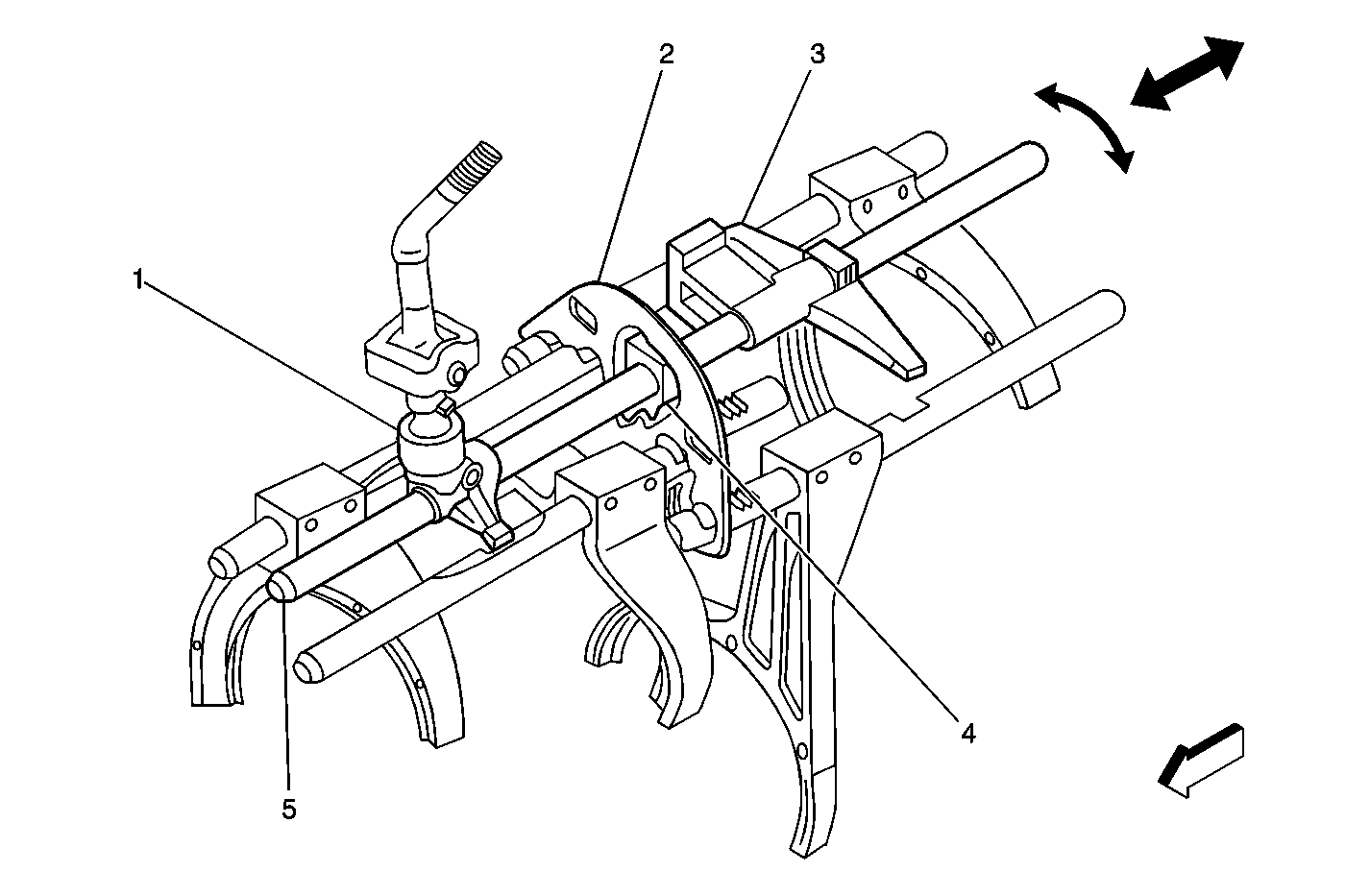 2
3
1
4
5