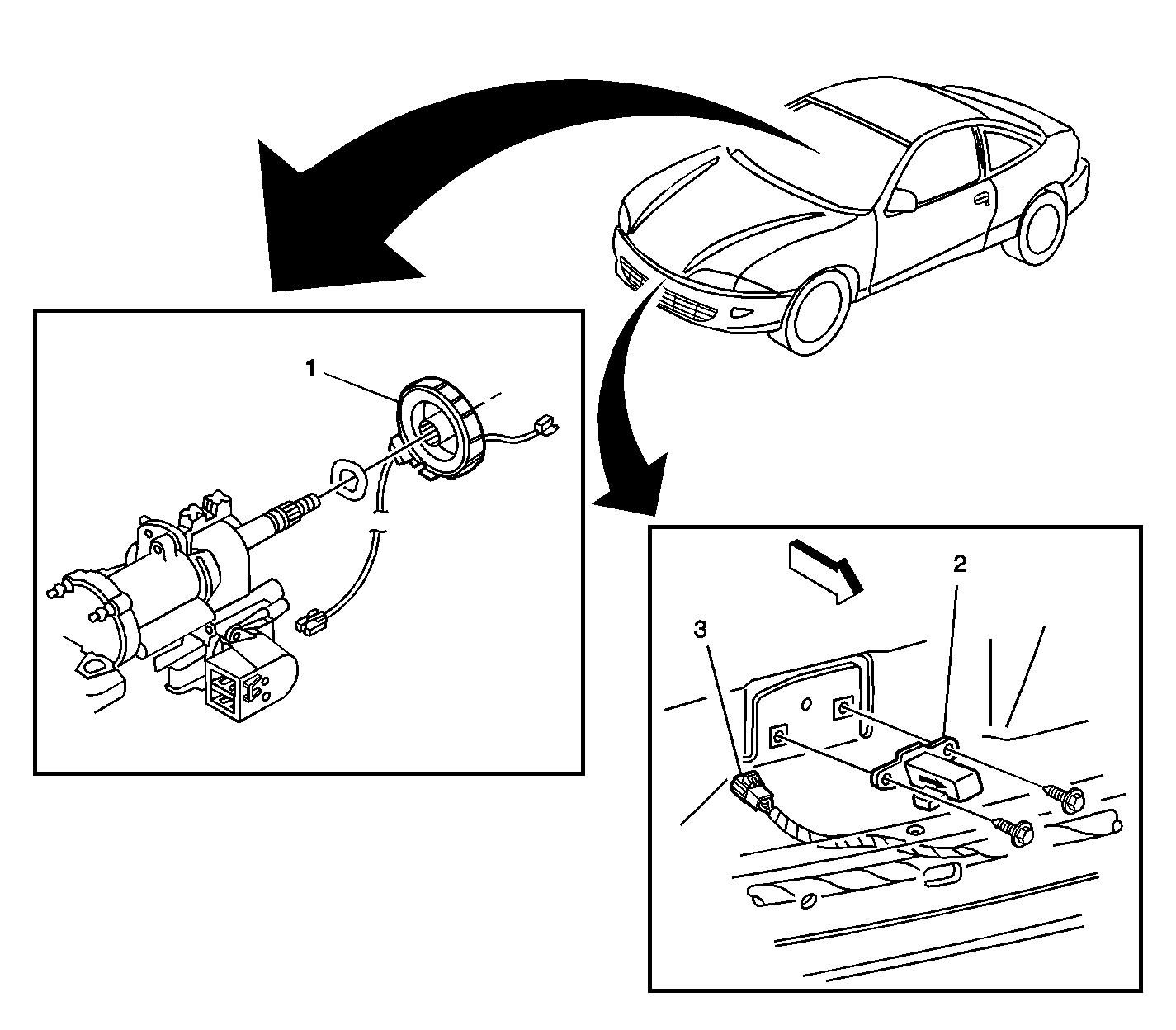 1

2

3