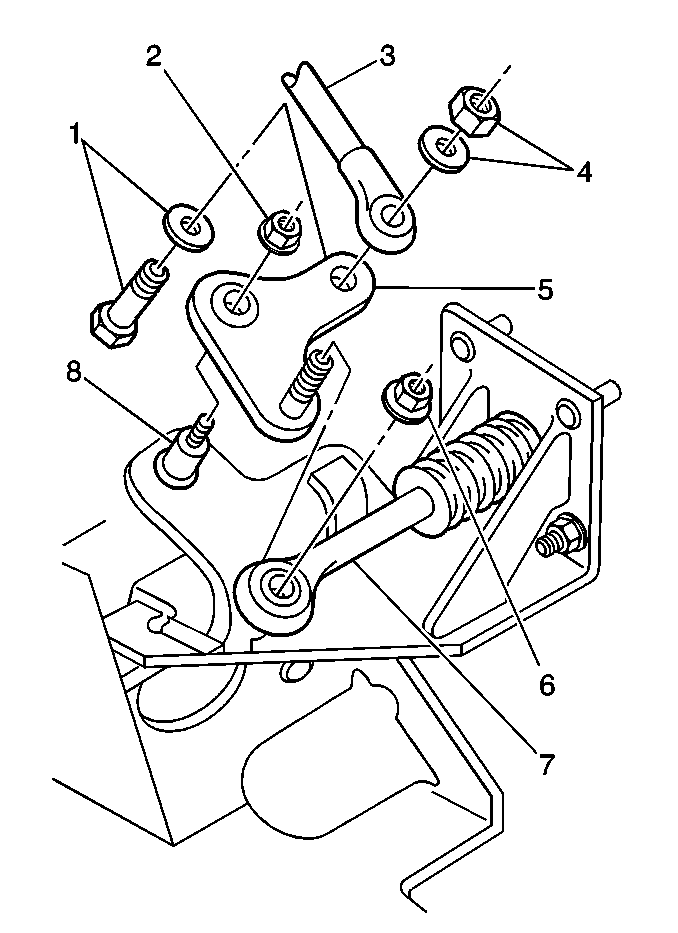 2
3
1
4
5
8
6
7