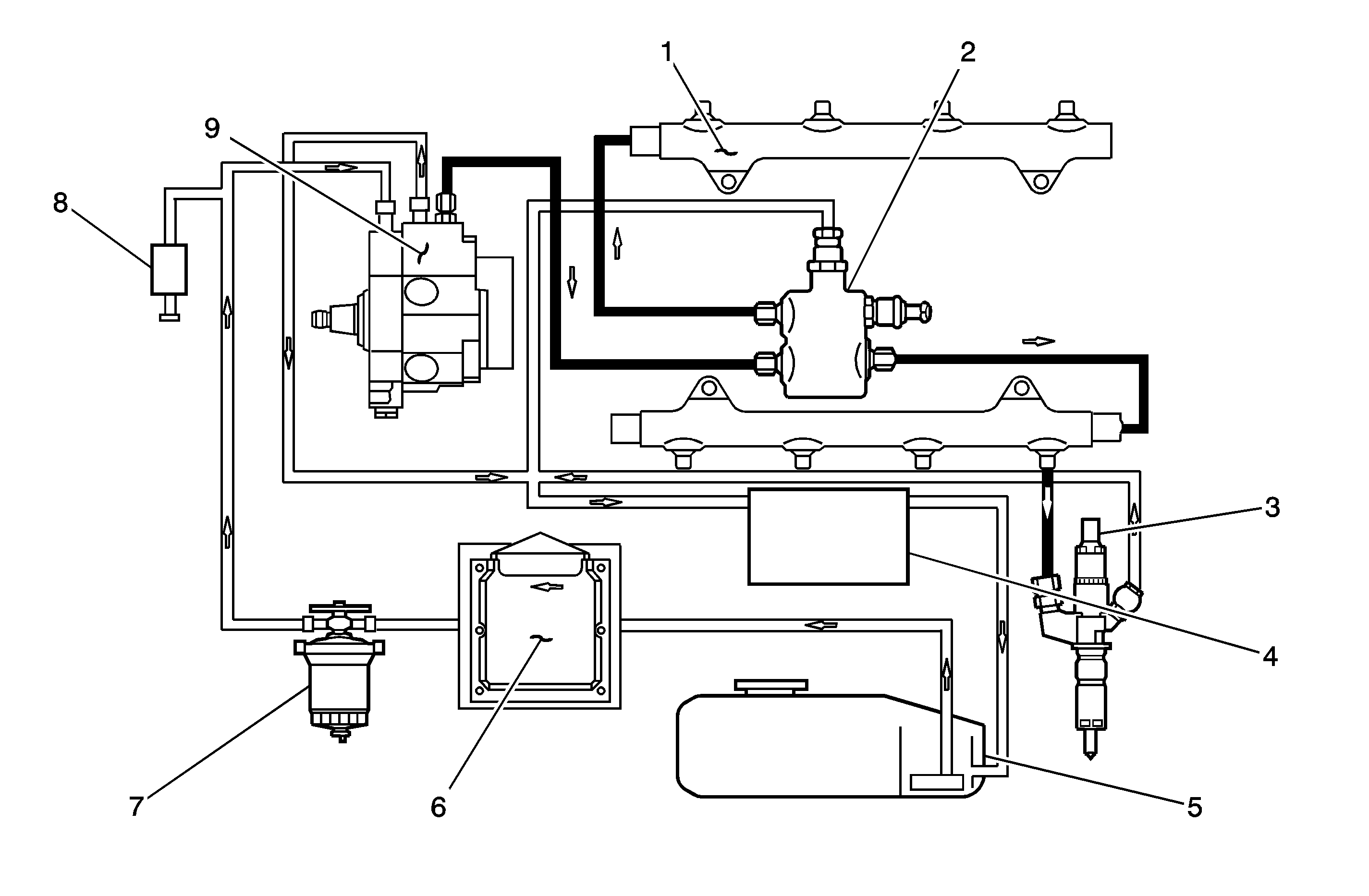 1
2
9
8
3
4
7
6
5