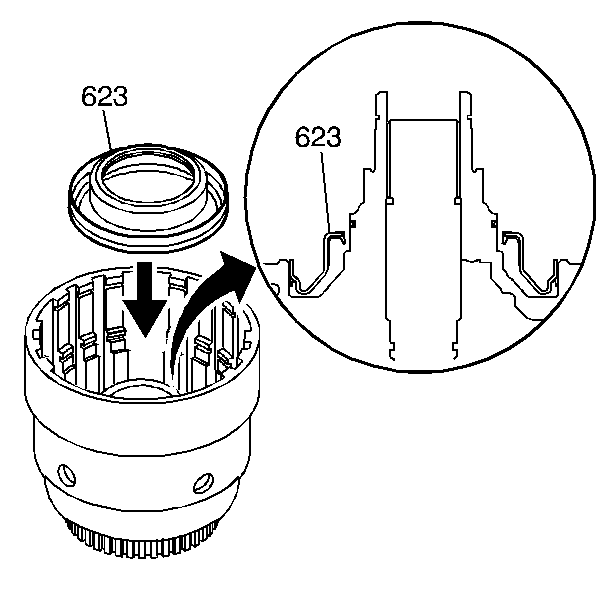 623

623