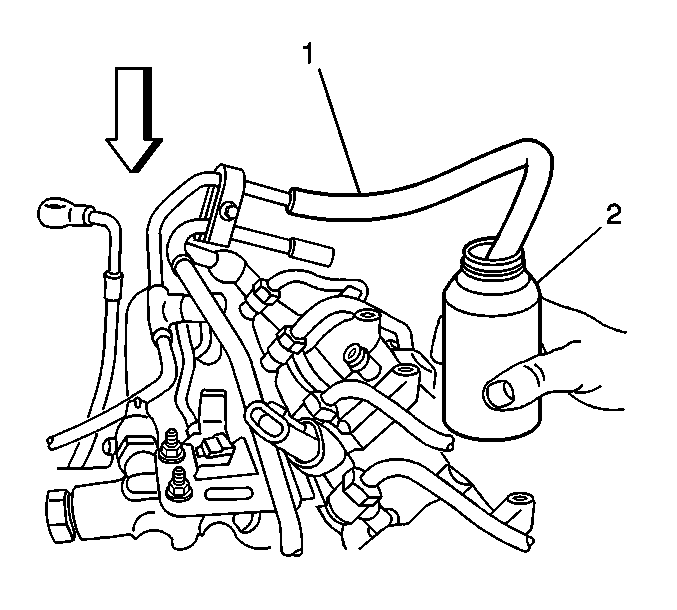 1
2