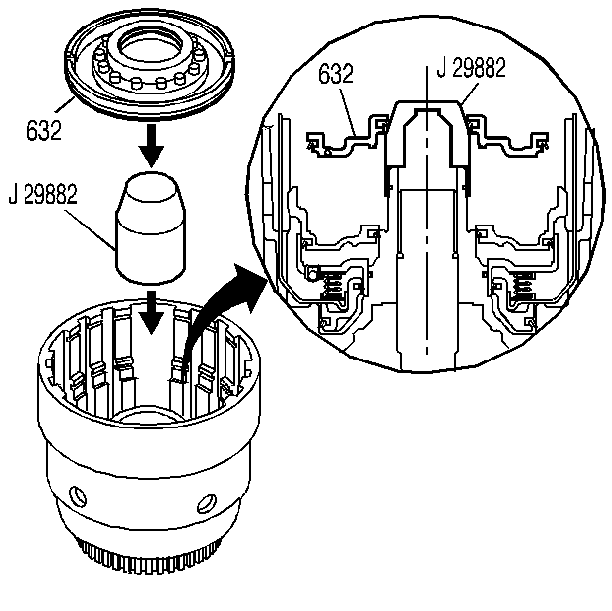 632
J 29882
632
J 29882