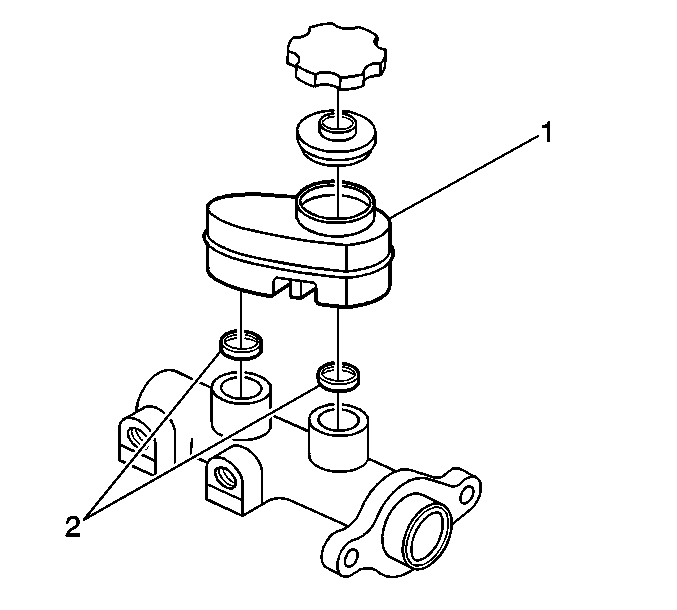 1

2