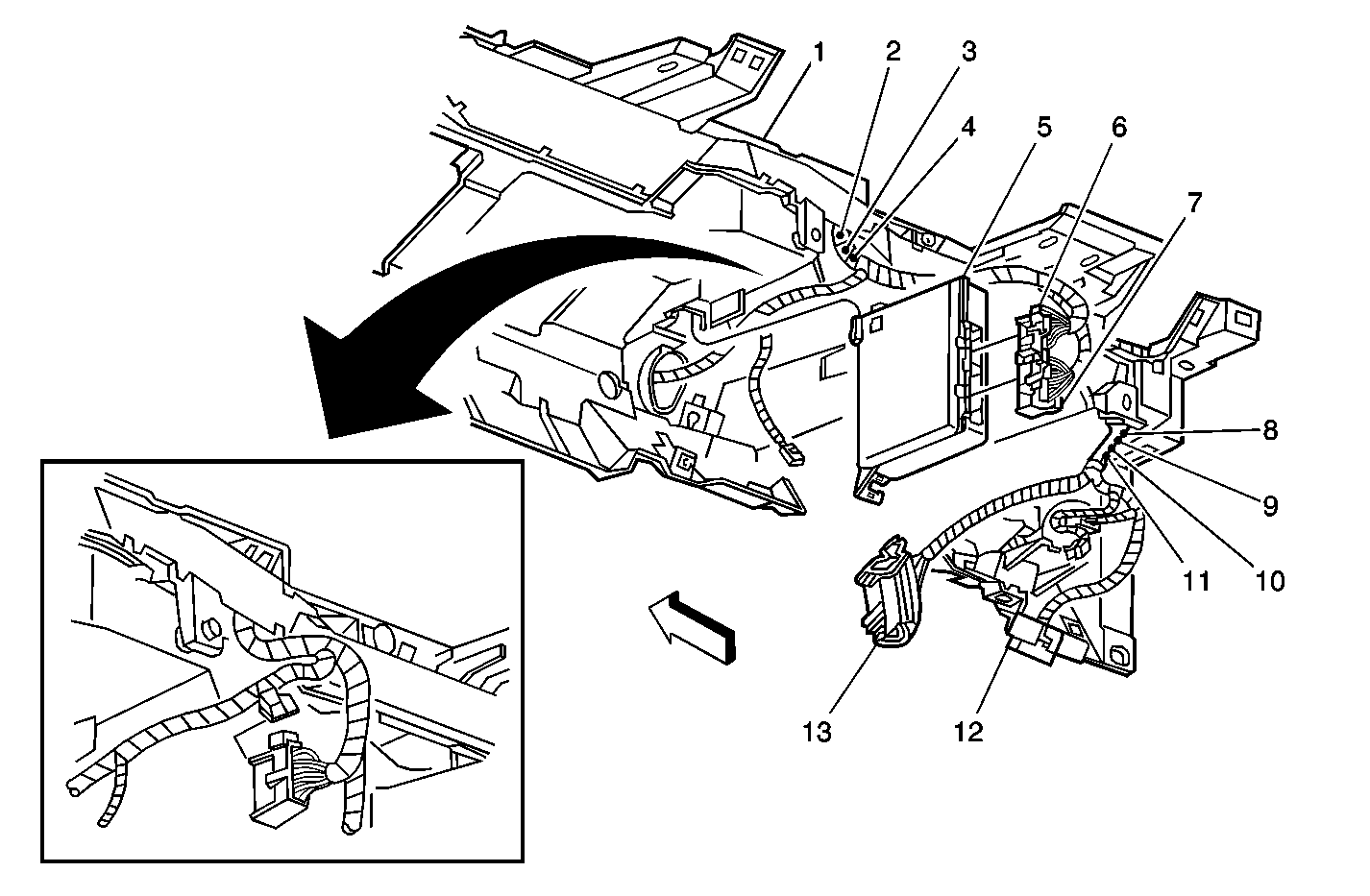 1
2
3
4
5
6
7
8
9
10
11
12
13