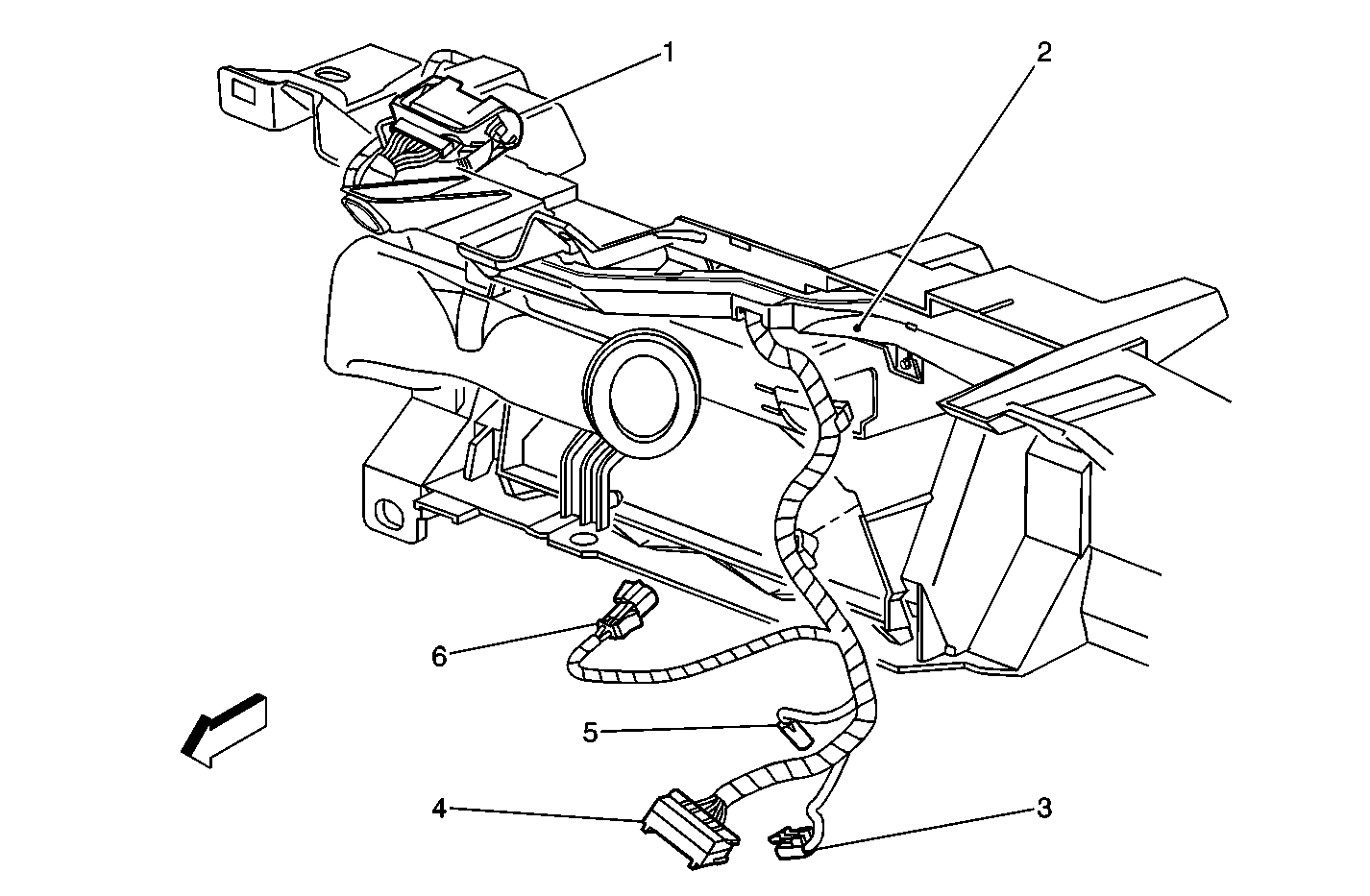 1
2
6
5
4
3