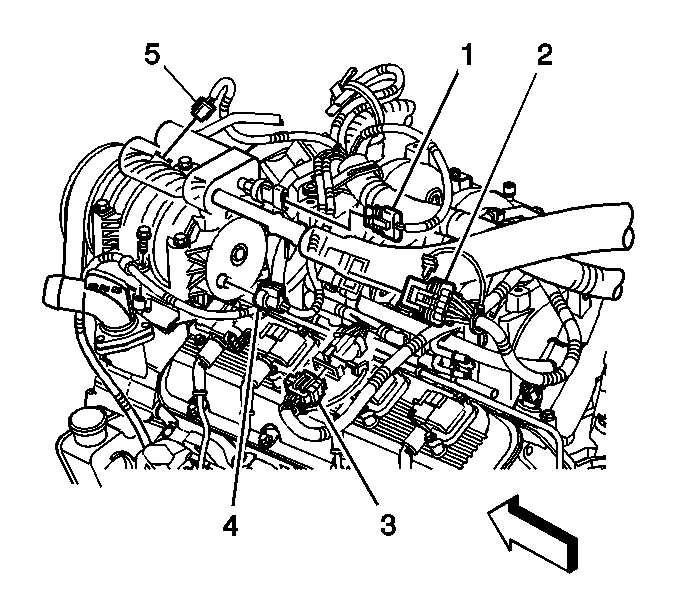 5
1
2
4
3