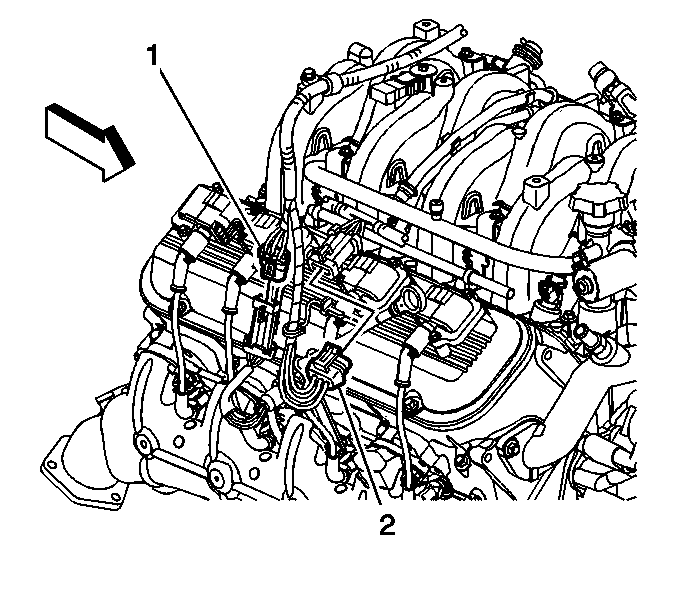 1

2