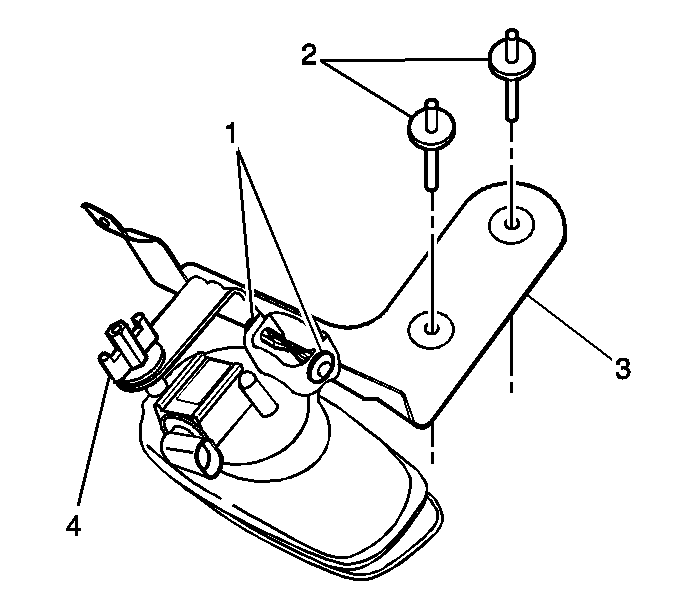 2
1
3
4