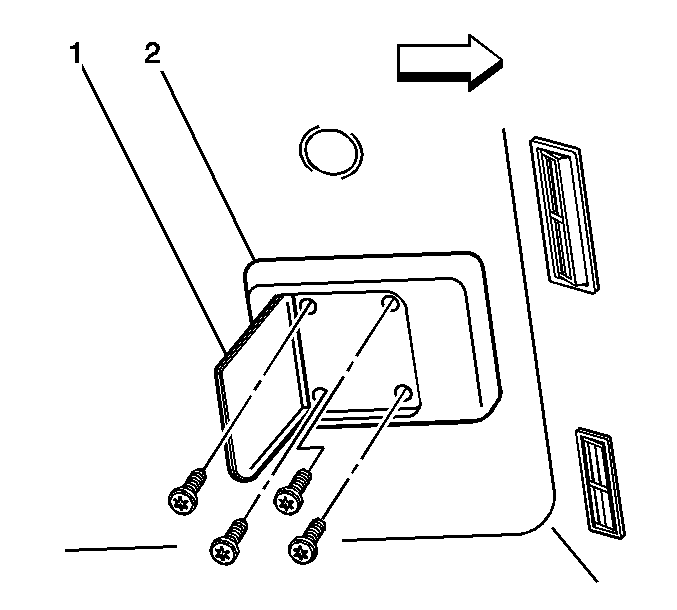 1
2