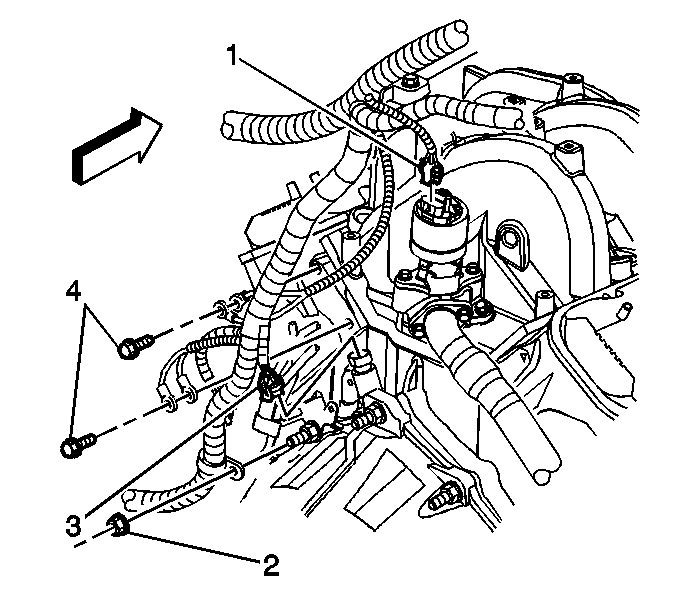 1
4
3
2