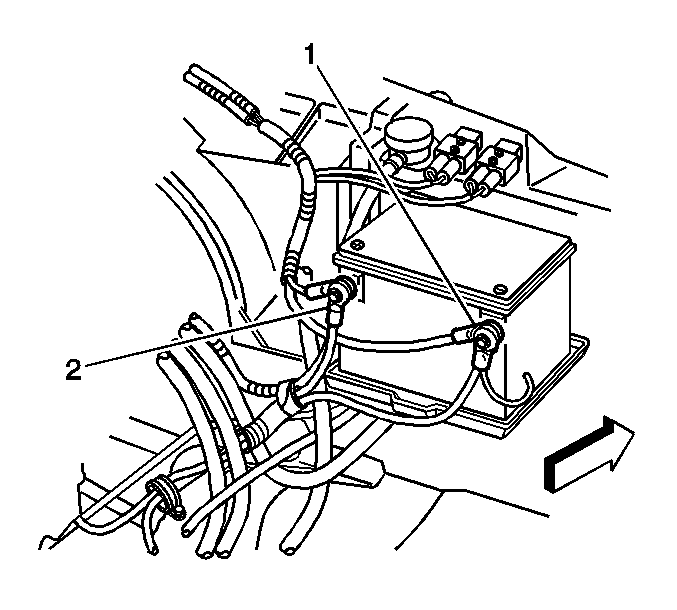 1

2