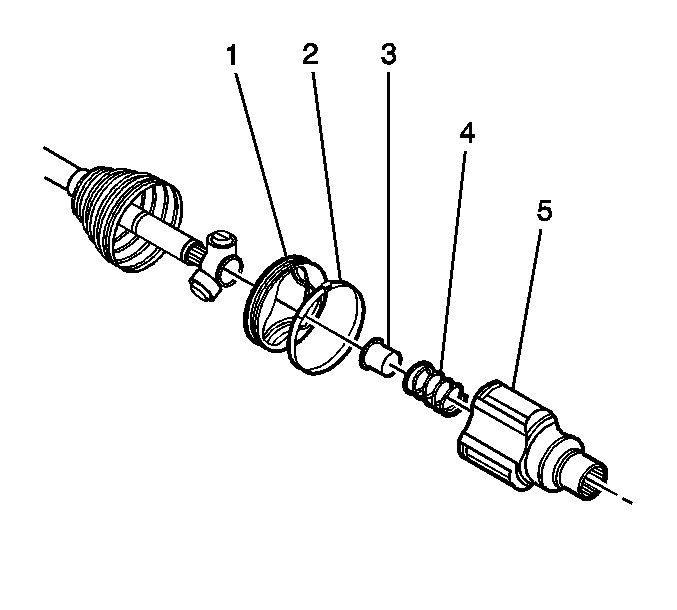 1
2
3
4
5