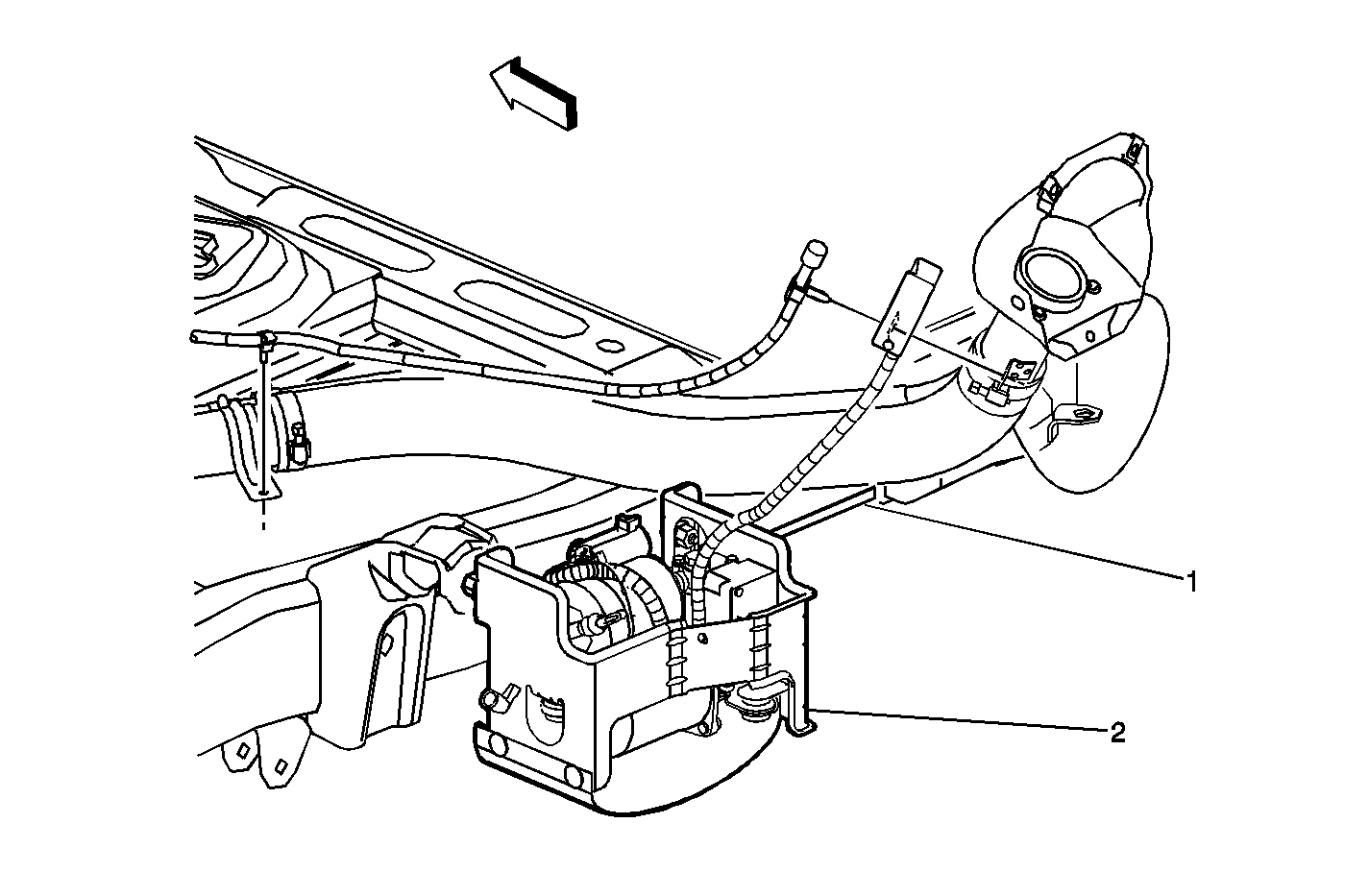 1

2