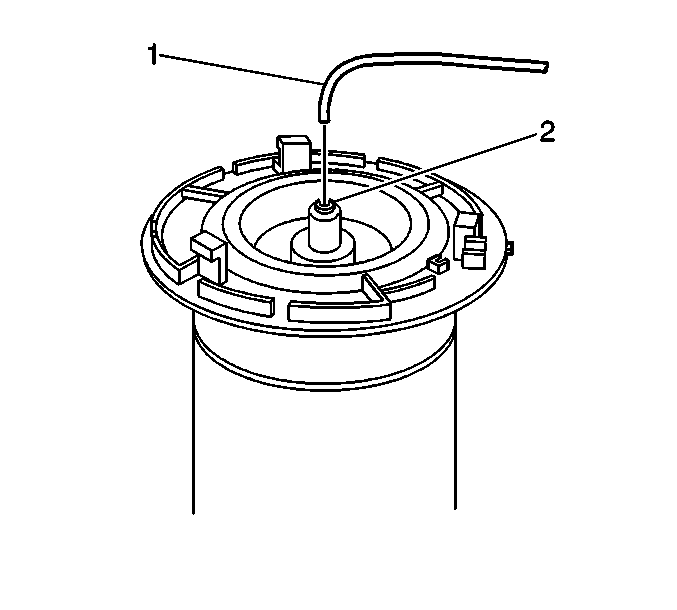 1
2