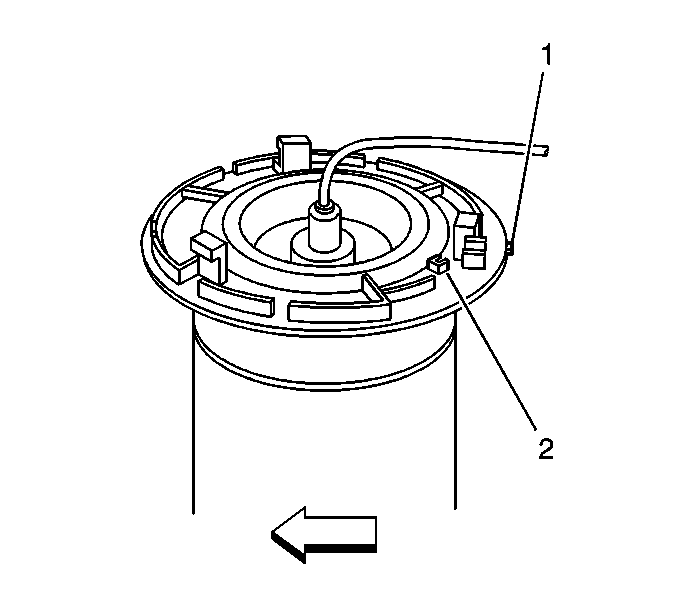 1

2