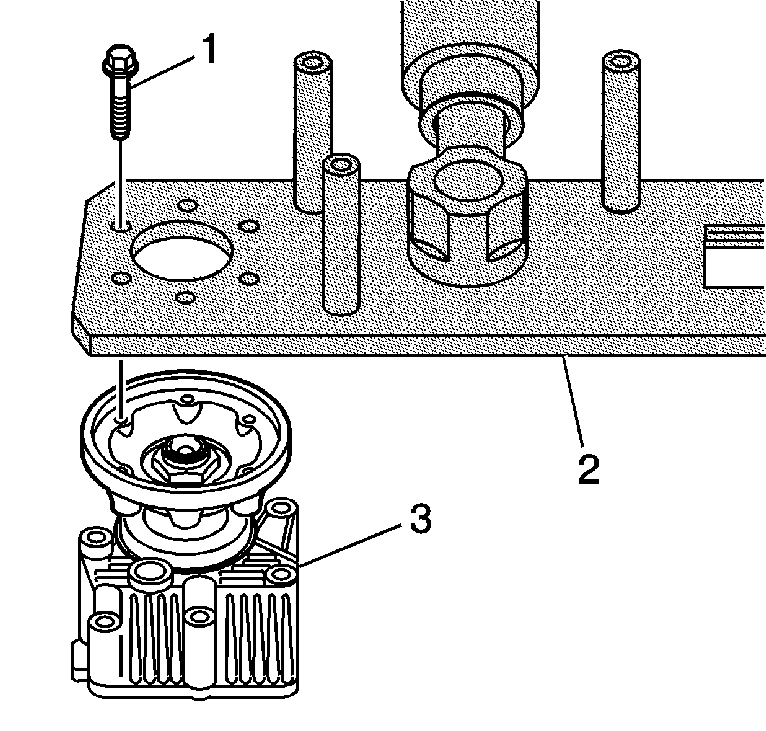 1

2

3