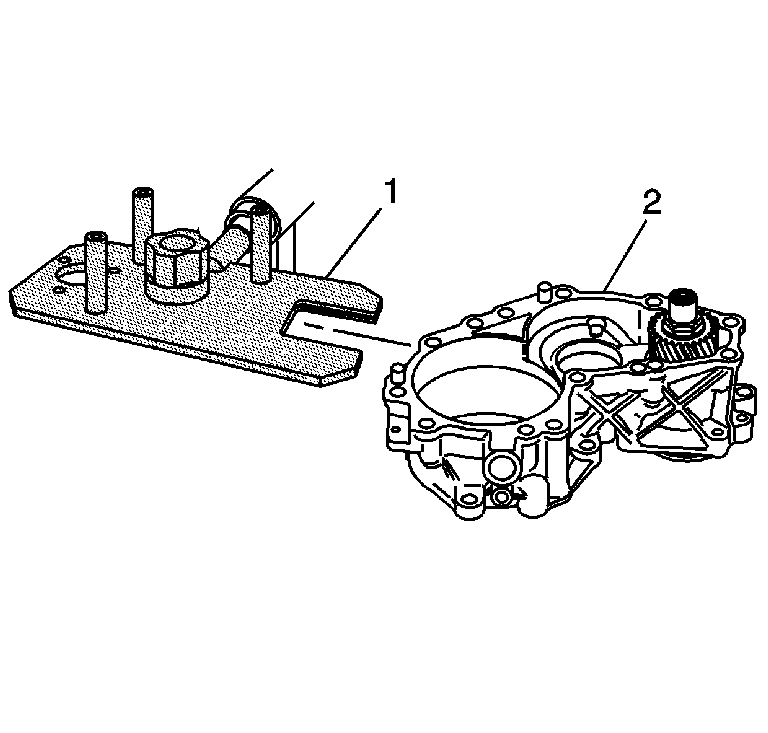 1

2