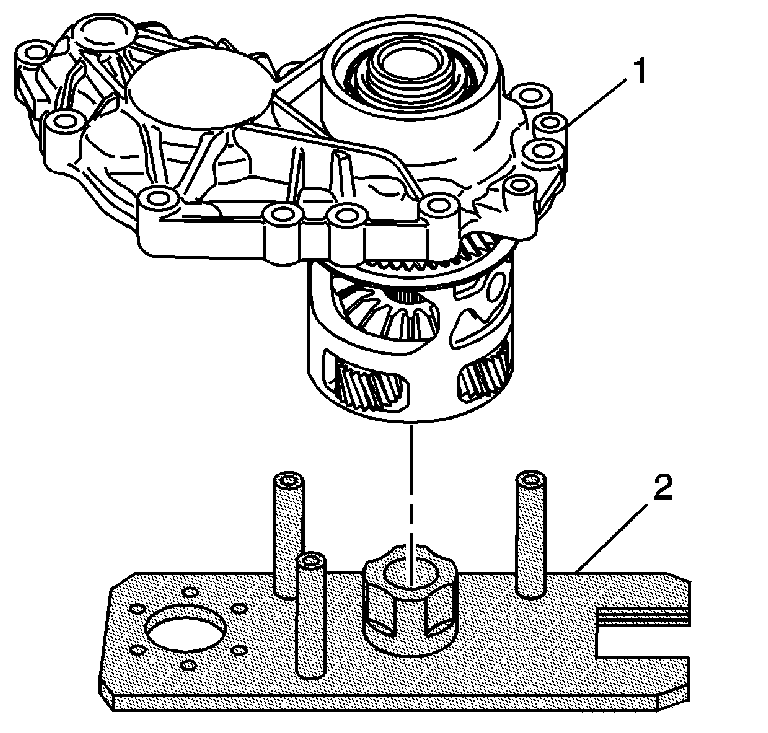 1

2