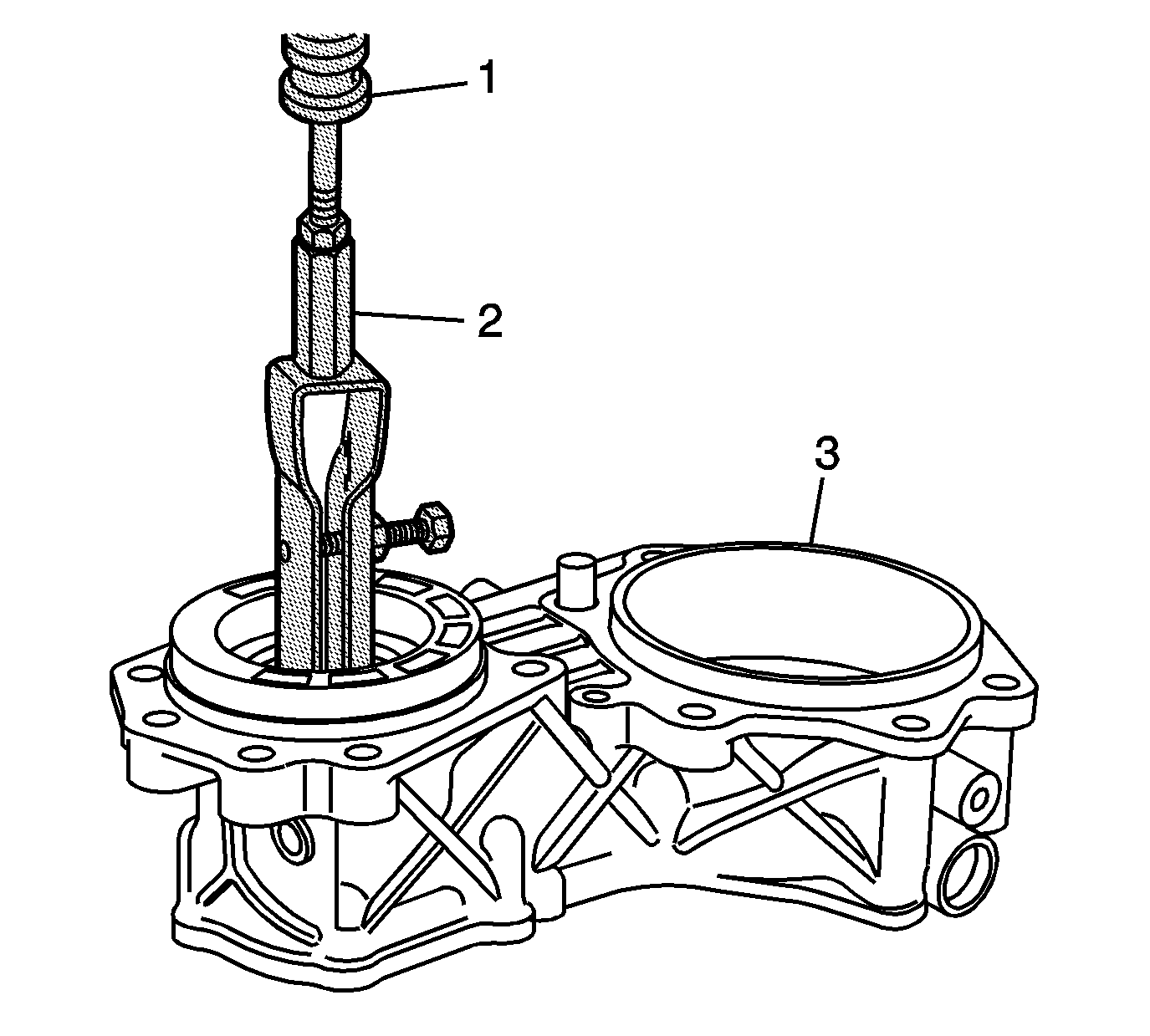 1
2
3