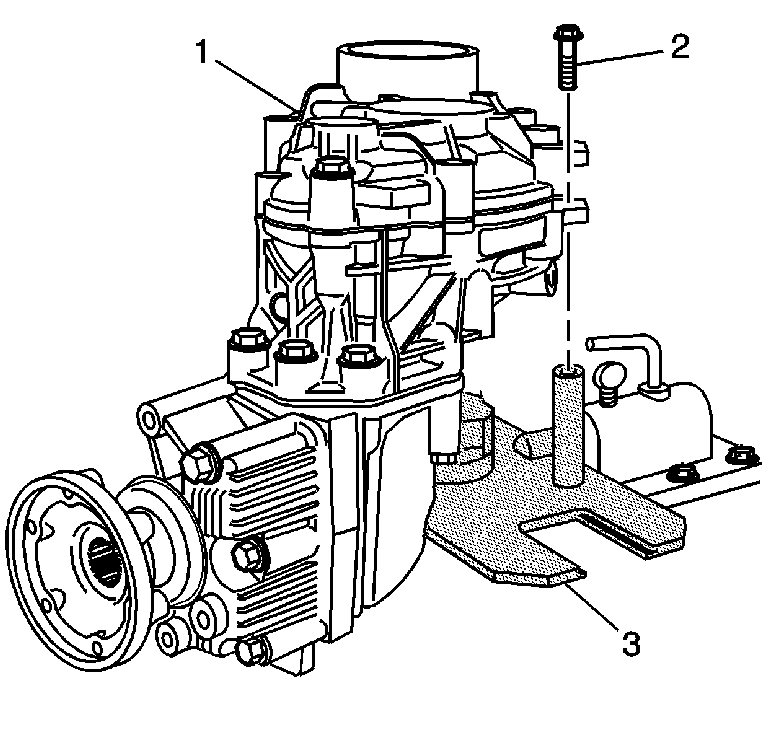 1
2
3