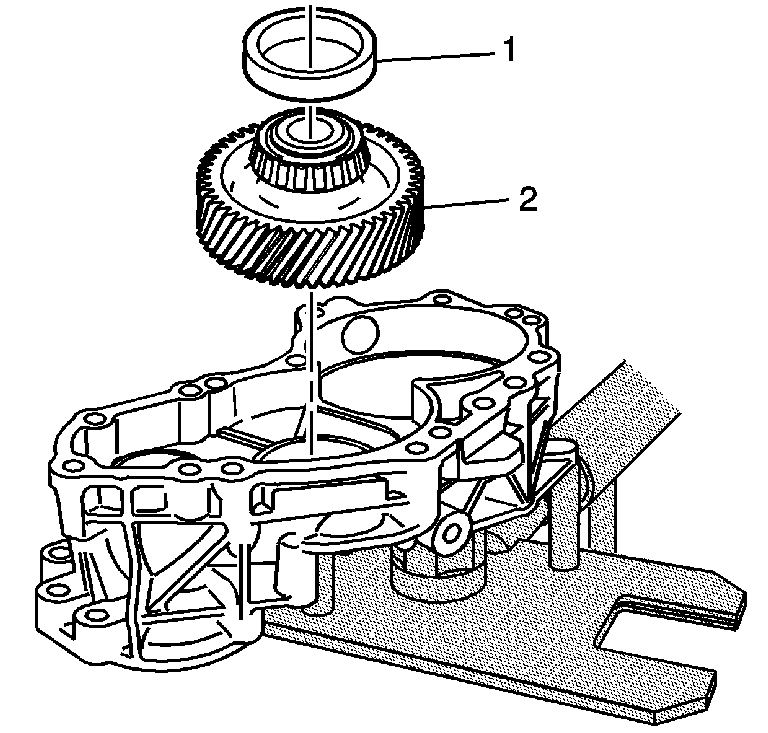 1

2