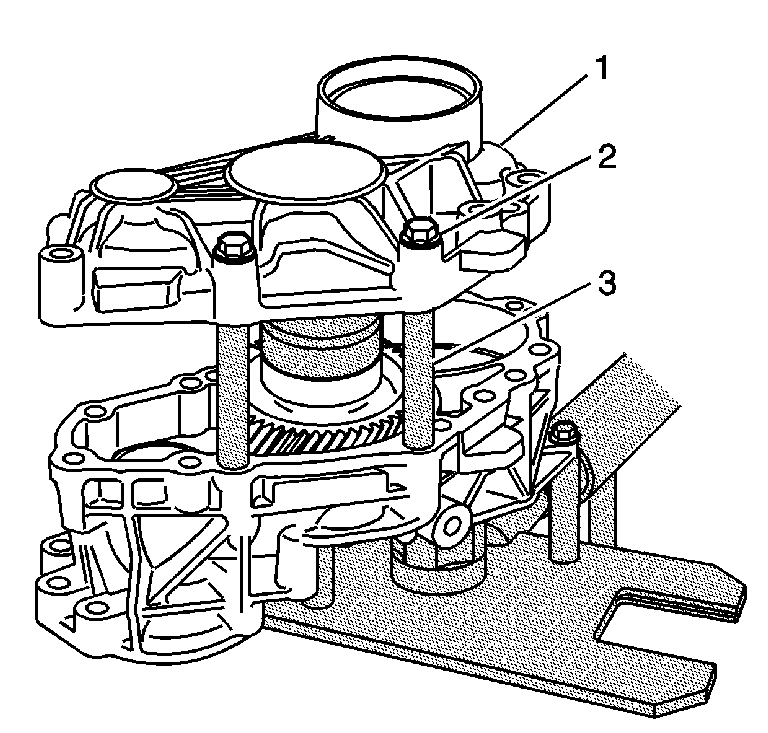 1
2
3