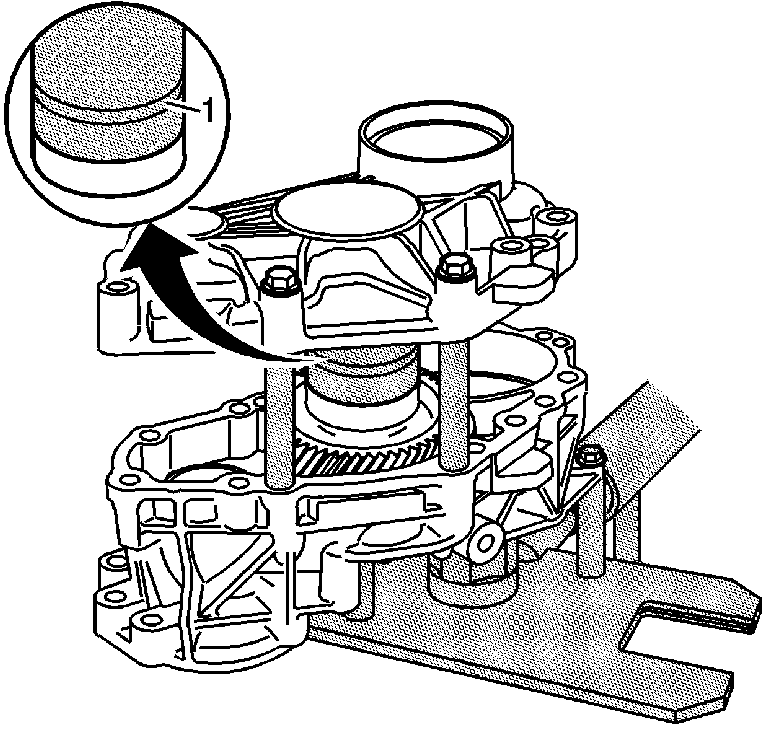 1